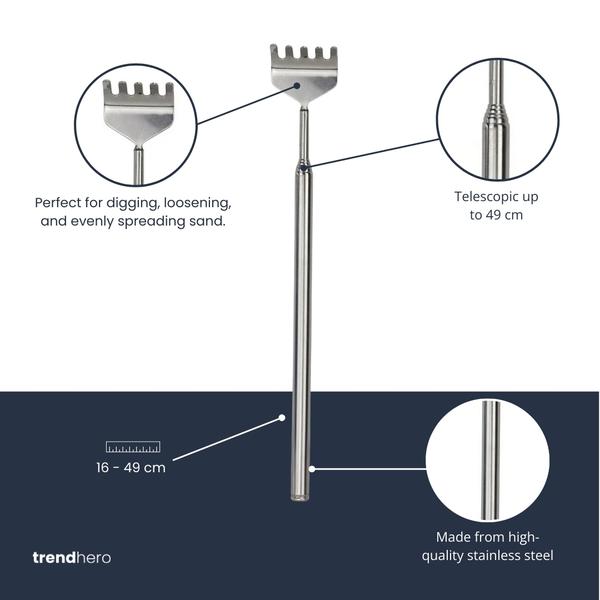 Perfect for digging, loosening, and evenly spreading sand.

Telescopic up to 49 cm

16 - 49 cm

Made from high-quality stainless steel

trendhero